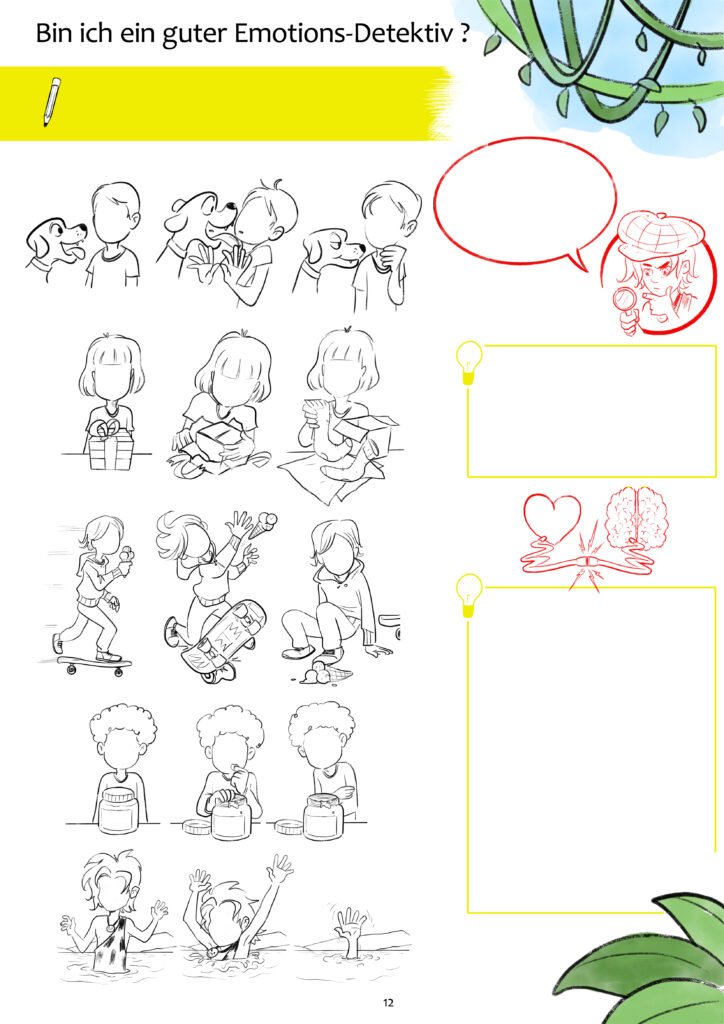 Bin ich ein guter Emotions-Detektiv ?

12